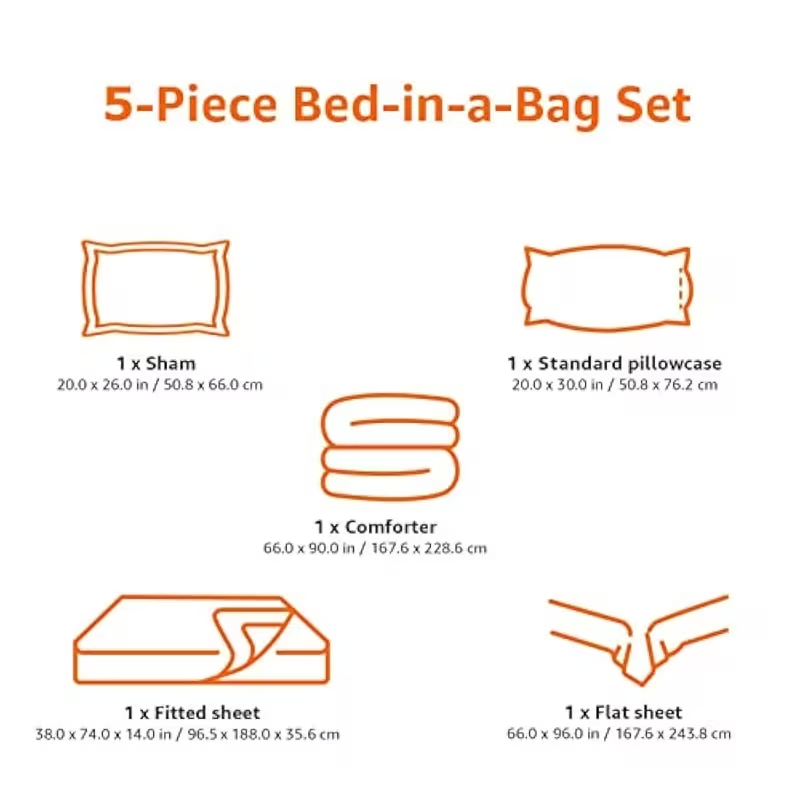 5-Piece Bed-in-a-Bag Set

1 x Sham
20.0 x 26.0 in / 50.8 x 66.0 cm

1 x Standard pillowcase
20.0 x 30.0 in / 50.8 x 76.2 cm

1 x Comforter
66.0 x 90.0 in / 167.6 x 228.6 cm

1 x Fitted sheet
38.0 x 74.0 x 14.0 in / 96.5 x 188.0 x 35.6 cm

1 x Flat sheet
66.0 x 96.0 in / 167.6 x 243.8 cm