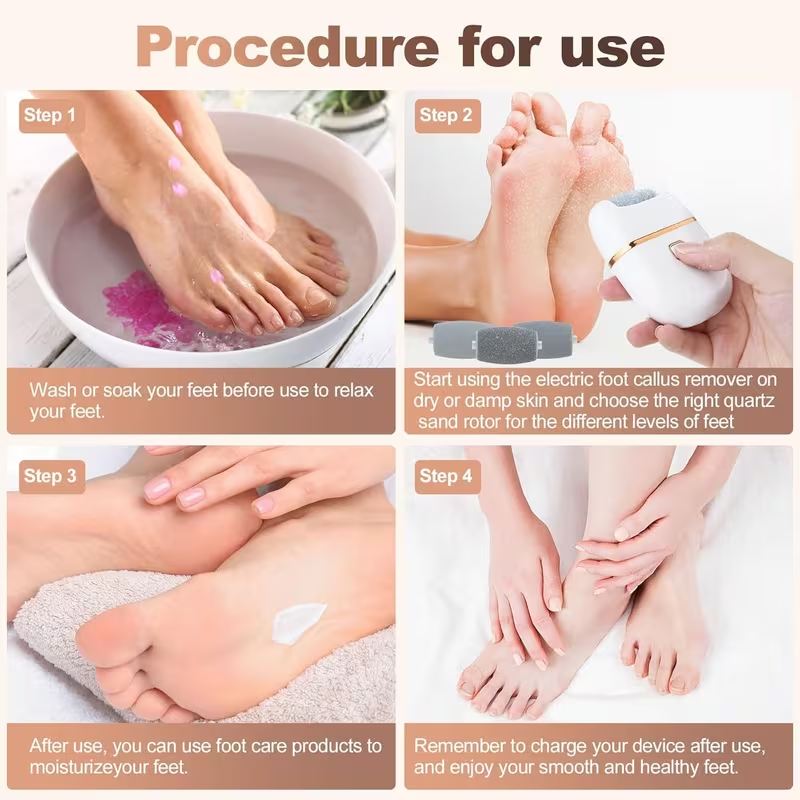 Procedure for use

Step 1

Wash or soak your feet before use to relax your feet.

Step 2

Start using the electric foot callus remover on dry or damp skin and choose the right quartz sand rotor for the different levels of feet

Step 3

After use, you can use foot care products to moisturizeyour feet.

Step 4

Remember to charge your device after use, and enjoy your smooth and healthy feet.