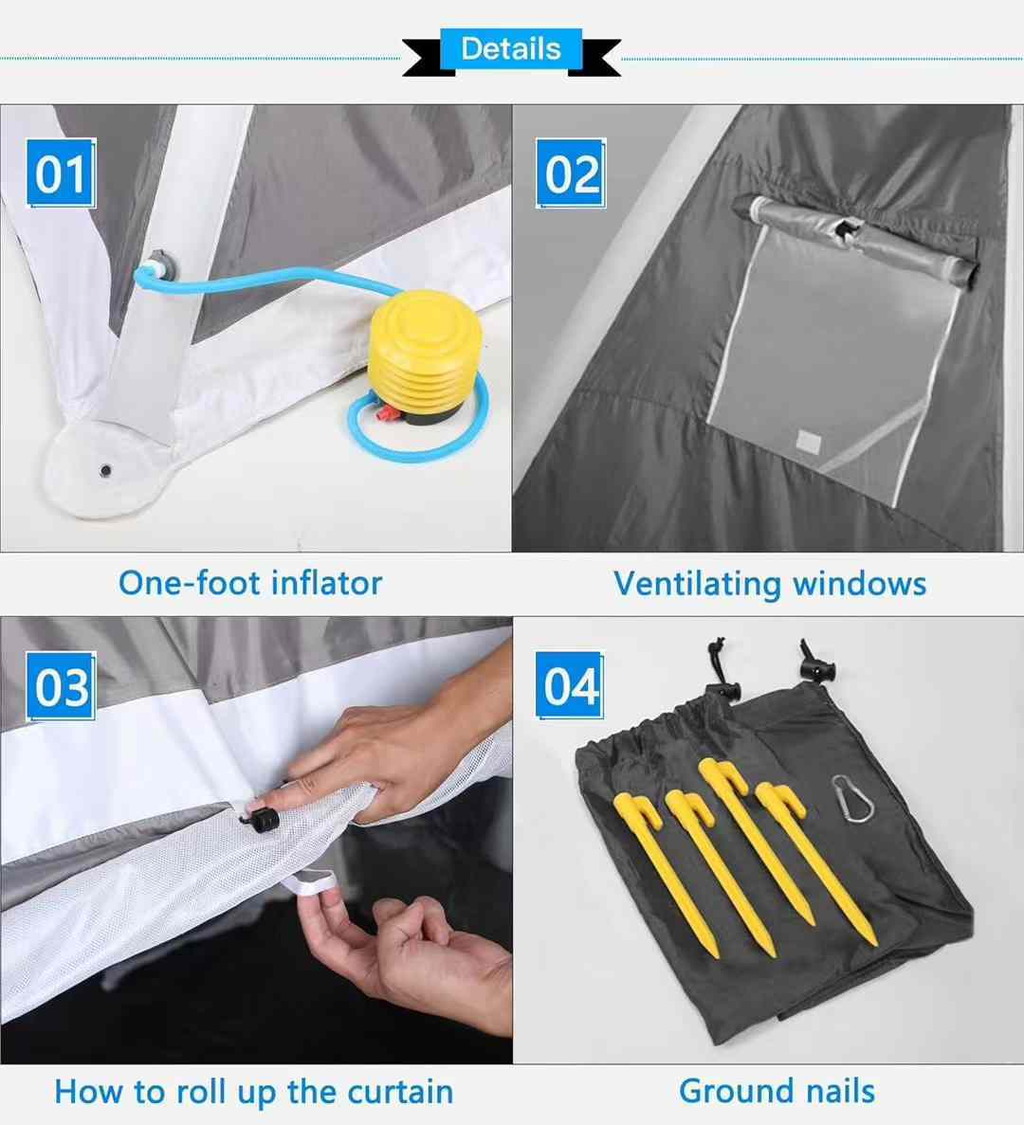 Details

01

One-foot inflator

02

Ventilating windows

03

How to roll up the curtain

04

Ground nails